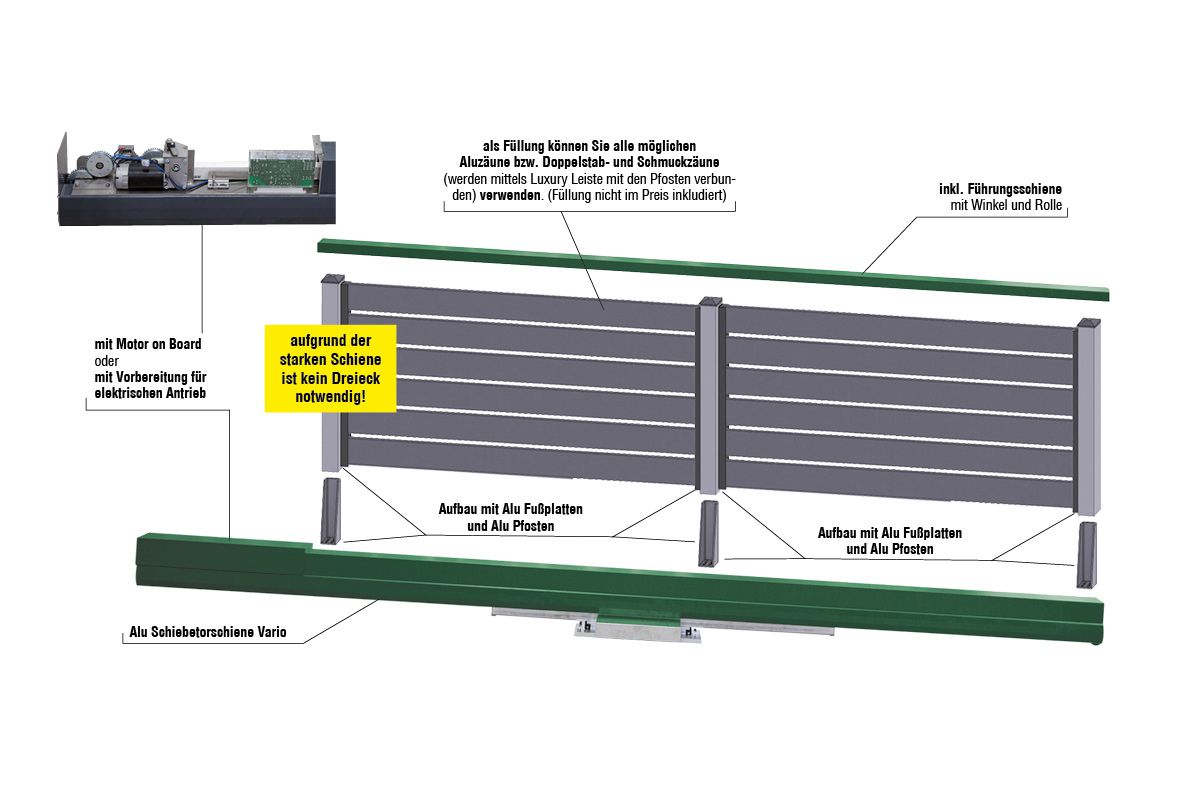 als Füllung können Sie alle möglichen Aluzäune bzw. Doppelstab- und Schmuckzäune (werden mittels Luxury Leiste mit den Pfosten verbunden) verwenden. (Füllung nicht im Preis inkludiert)

inkl. Führungsschiene mit Winkel und Rolle

mit Motor on Board
oder
mit Vorbereitung für elektrischen Antrieb

aufgrund der starken Schiene ist kein Dreieck notwendig!

Aufbau mit Alu Fußplatten und Alu Pfosten

Aufbau mit Alu Fußplatten und Alu Pfosten

Alu Schiebetorschiene Vario